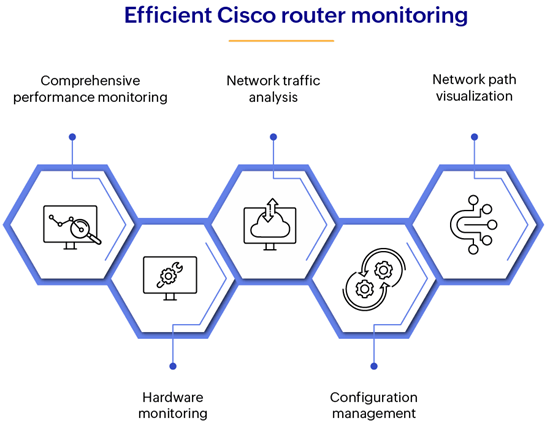 Efficient Cisco router monitoring

Comprehensive performance monitoring

Network traffic analysis

Network path visualization

Hardware monitoring

Configuration management