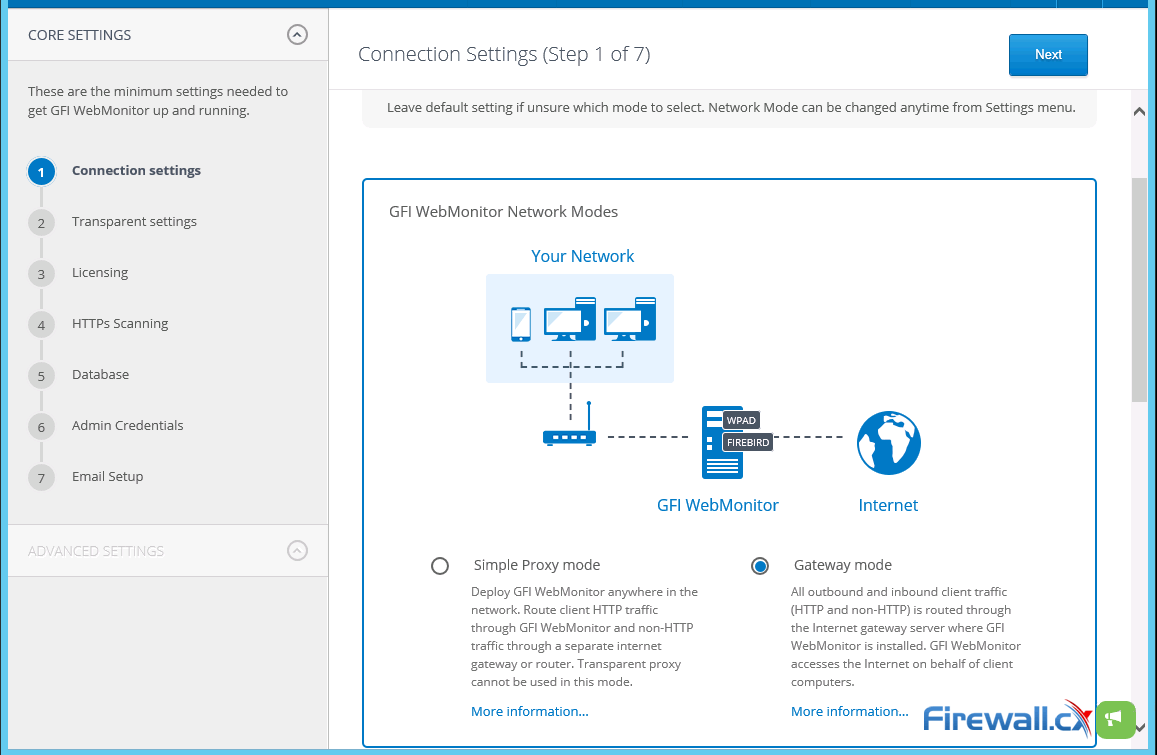 CORE SETTINGS

These are the minimum settings needed to get GFI WebMonitor up and running.

1 Connection settings

2 Transparent settings

3 Licensing

4 HTTPs Scanning

5 Database

6 Admin Credentials

7 Email Setup

ADVANCED SETTINGS

Connection Settings (Step 1 of 7)

Next

Leave default setting if unsure which mode to select. Network Mode can be changed anytime from Settings menu.

GFI WebMonitor Network Modes

Your Network

WPAD

FIREBIRD

GFI WebMonitor

Internet

Simple Proxy mode

Deploy GFI WebMonitor anywhere in the network. Route client HTTP traffic through GFI WebMonitor and non-HTTP traffic through a separate internet gateway or router. Transparent proxy cannot be used in this mode.

More information...

Gateway mode

All outbound and inbound client traffic (HTTP and non-HTTP) is routed through the Internet gateway server where GFI WebMonitor is installed. GFI WebMonitor accesses the Internet on behalf of client computers.

More information...

Firewall.cx